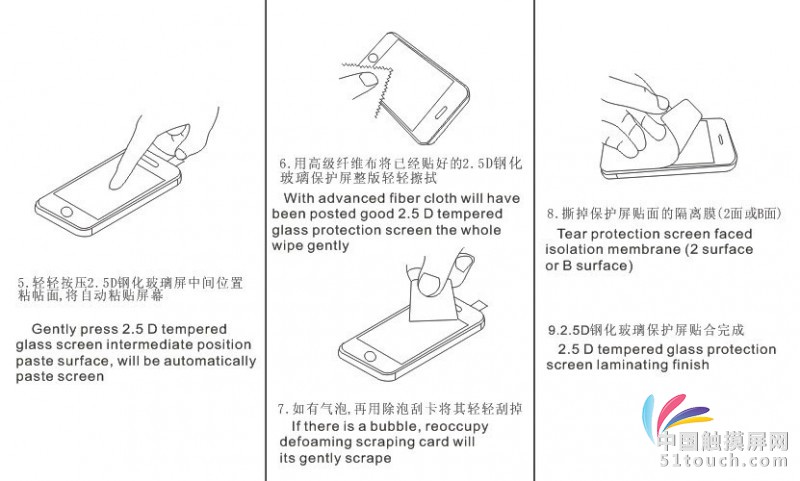 5.轻轻按压2.5D钢化玻璃屏中间位置粘贴面,将自动粘贴屏幕

Gently press 2.5 D tempered glass screen intermediate position paste surface, will be automatically paste screen

6.用高级纤维布将已经贴好的2.5D钢化玻璃保护屏整版轻轻擦拭

With advanced fiber cloth will have been posted good 2.5 D tempered glass protection screen the whole wipe gently

7.如有气泡,再用除泡刮卡将其轻轻刮掉

If there is a bubble, reoccupy defoaming scraping card will its gently scrape

8.撕掉保护屏贴面的隔离膜(2面或B面)

Tear protection screen faced isolation membrane (2 surface or B surface)

9.2.5D钢化玻璃保护屏贴合完成

2.5 D tempered glass protection screen laminating finish

中国触摸屏网
51touch.com